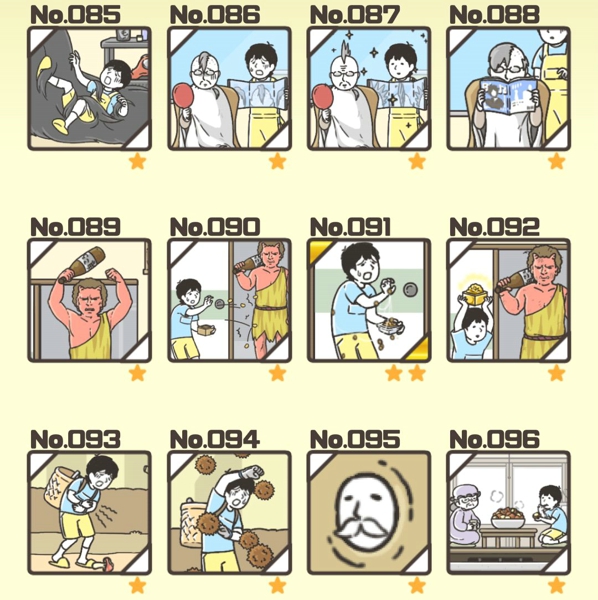 No.085
No.086
No.087
No.088

No.089
No.090
No.091
No.092

No.093
No.094
No.095
No.096